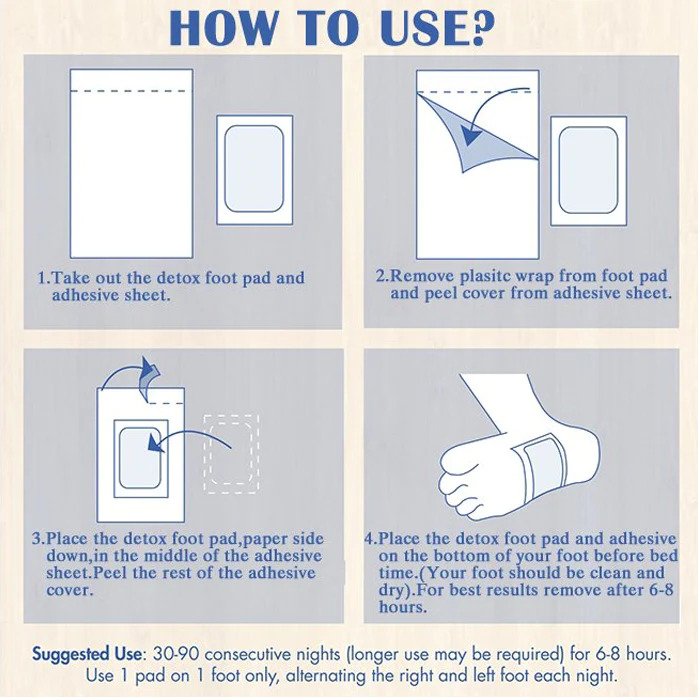 HOW TO USE?

1.Take out the detox foot pad and adhesive sheet.

2.Remove plasitc wrap from foot pad and peel cover from adhesive sheet.

3.Place the detox foot pad,paper side down,in the middle of the adhesive sheet.Peel the rest of the adhesive cover.

4.Place the detox foot pad and adhesive on the bottom of your foot before bed time.(Your foot should be clean and dry).For best results remove after 6-8 hours.

Suggested Use: 30-90 consecutive nights (longer use may be required) for 6-8 hours. Use 1 pad on 1 foot only, alternating the right and left foot each night.