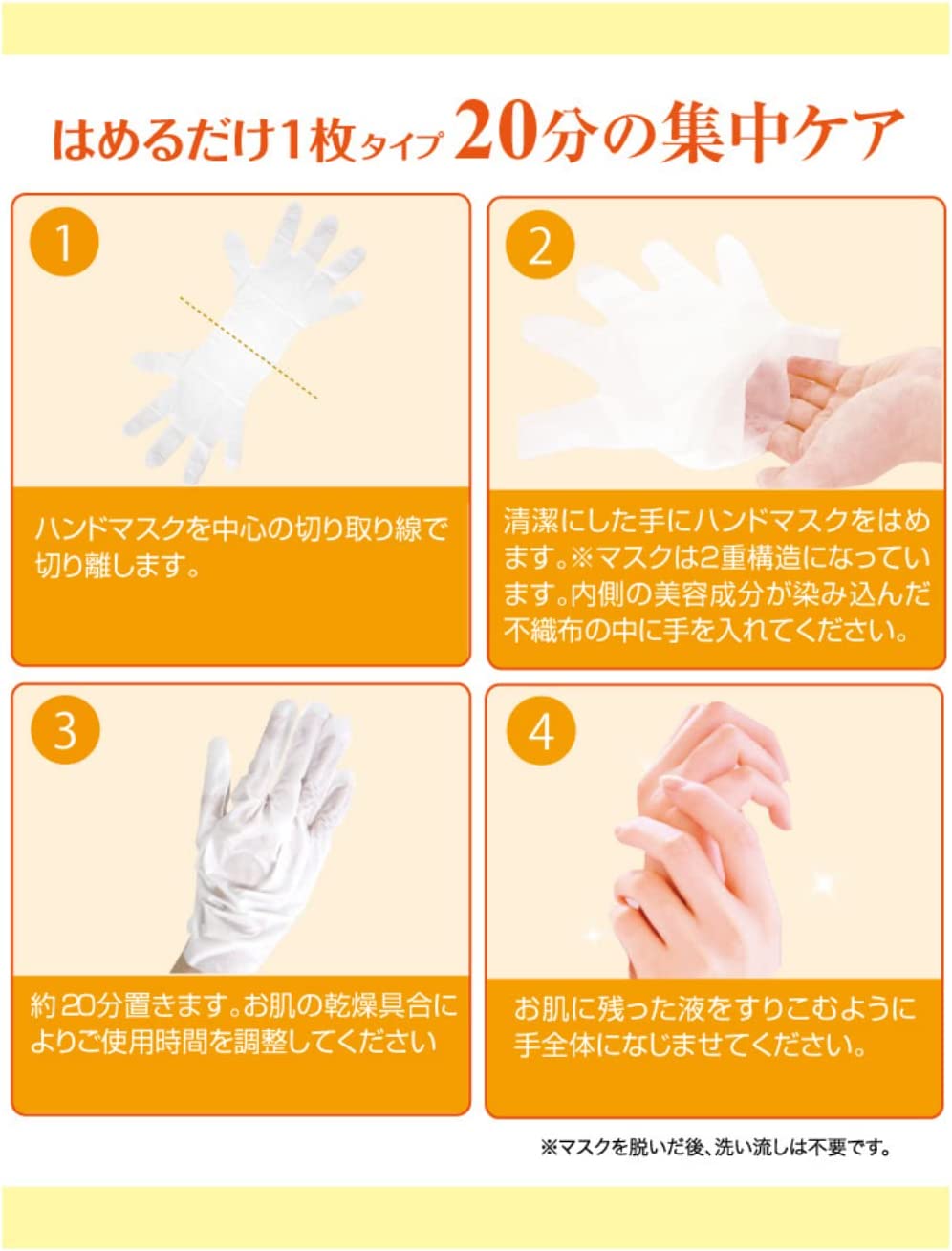 はめるだけ1枚タイプ 20分の集中ケア

1

ハンドマスクを中心の切り取り線で切り離します。

2

清潔にした手にハンドマスクをはめます。※マスクは2重構造になっています。内側の美容成分が染み込んだ不織布の中に手を入れてください。

3

約20分置きます。お肌の乾燥具合によりご使用時間を調整してください

4

お肌に残った液をすりこむように手全体になじませてください。

※マスクを脱いだ後、洗い流しは不要です。