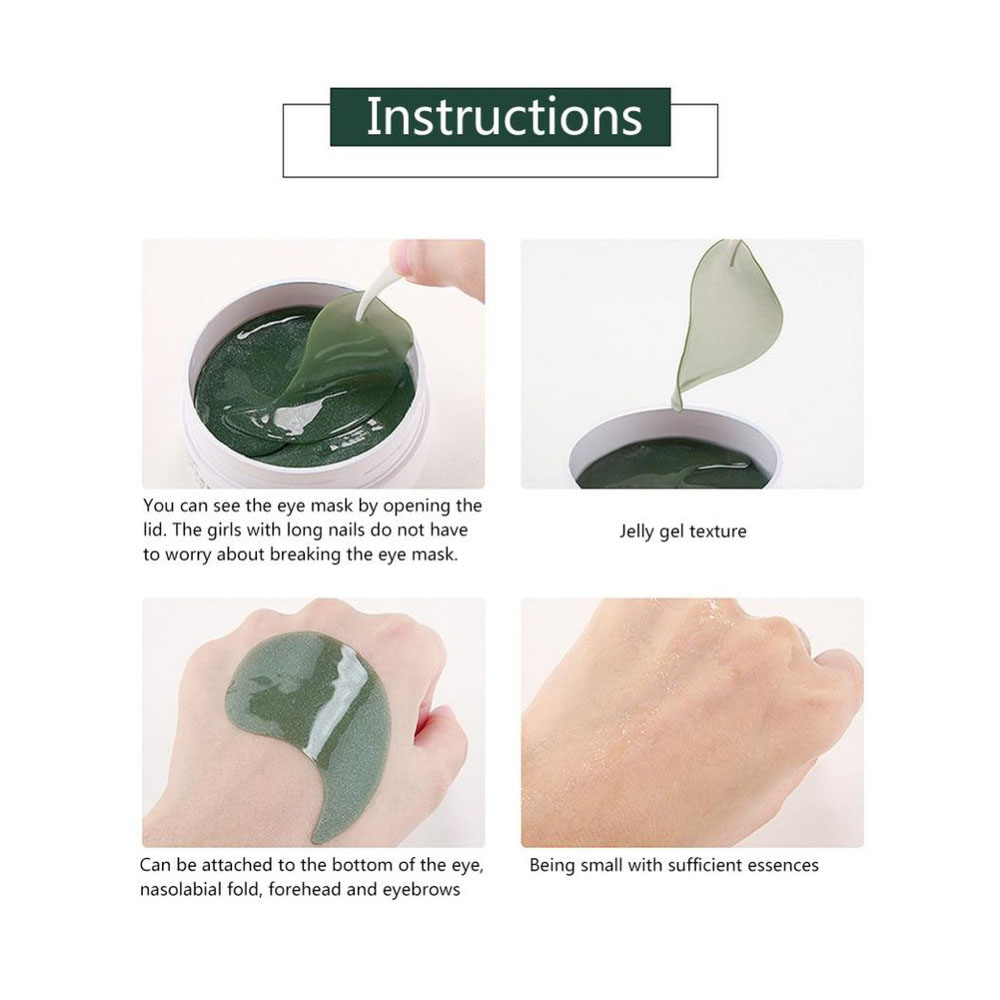 Instructions

You can see the eye mask by opening the lid. The girls with long nails do not have to worry about breaking the eye mask.

Jelly gel texture

Can be attached to the bottom of the eye, nasolabial fold, forehead and eyebrows

Being small with sufficient essences